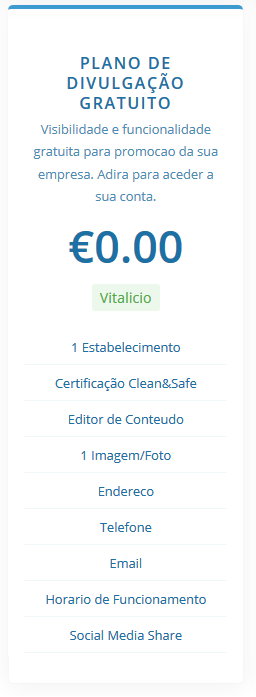 PLANO DE DIVULGAÇÃO GRATUITO

Visibilidade e funcionalidade gratuita para promocao da sua empresa. Adira para aceder a sua conta.

€0.00

Vitalicio

1 Estabelecimento

Certificação Clean&Safe

Editor de Conteudo

1 Imagem/Foto

Endereco

Telefone

Email

Horario de Funcionamento

Social Media Share